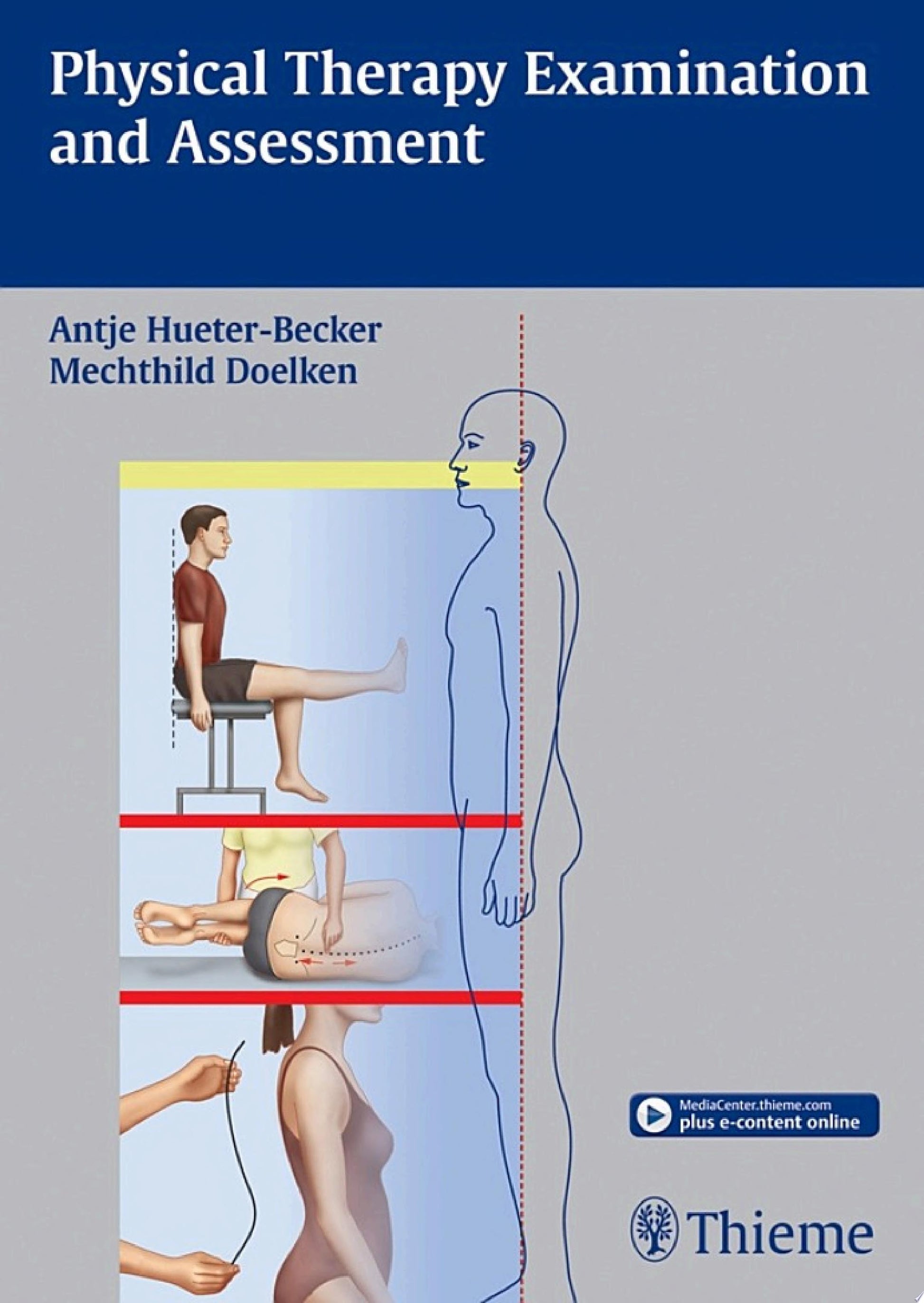 Physical Therapy Examination and Assessment

Antje Hueter-Becker
Mechthild Doelken

MediaCenter.thieme.com
plus e-content online

Thieme